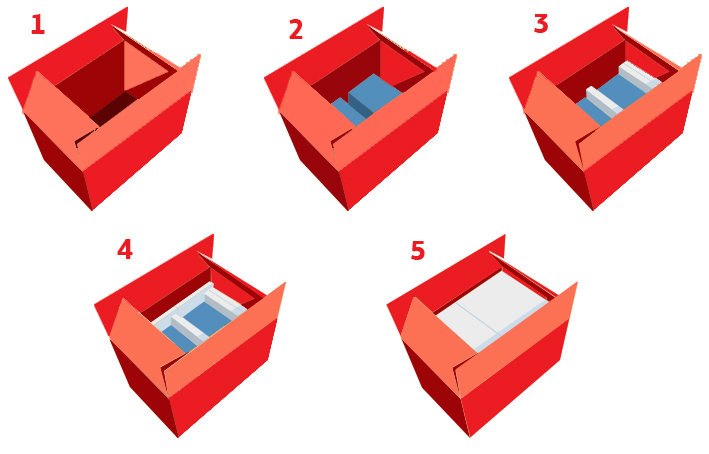 1

2

3

4

5