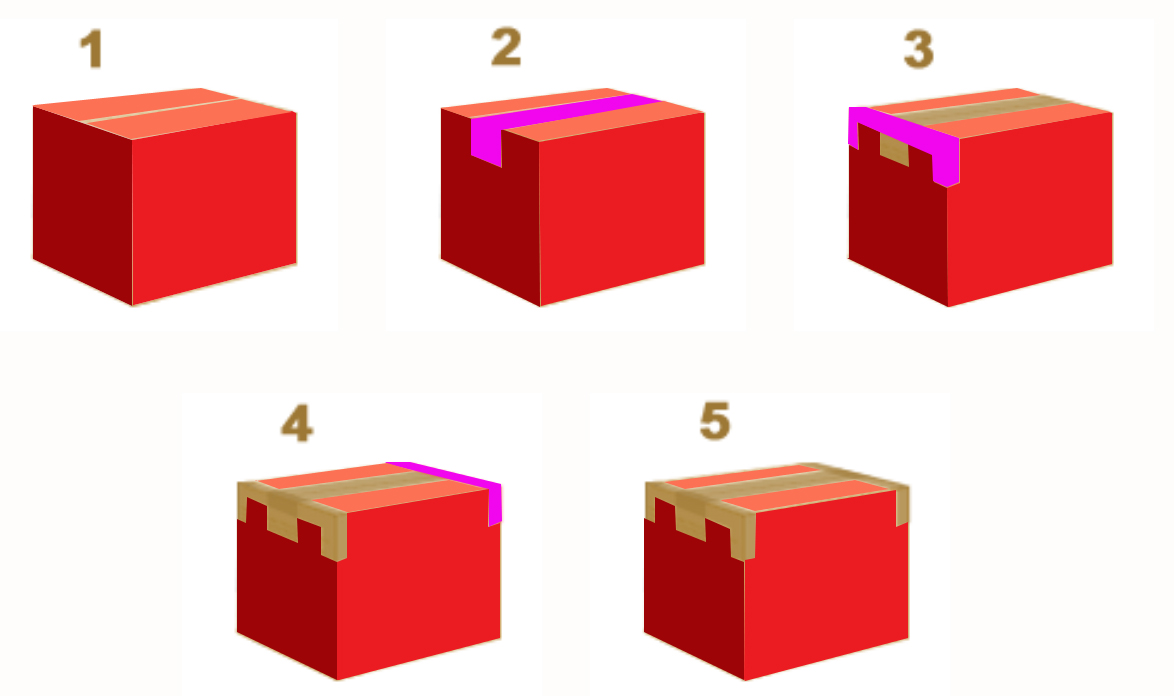 1

2

3

4

5